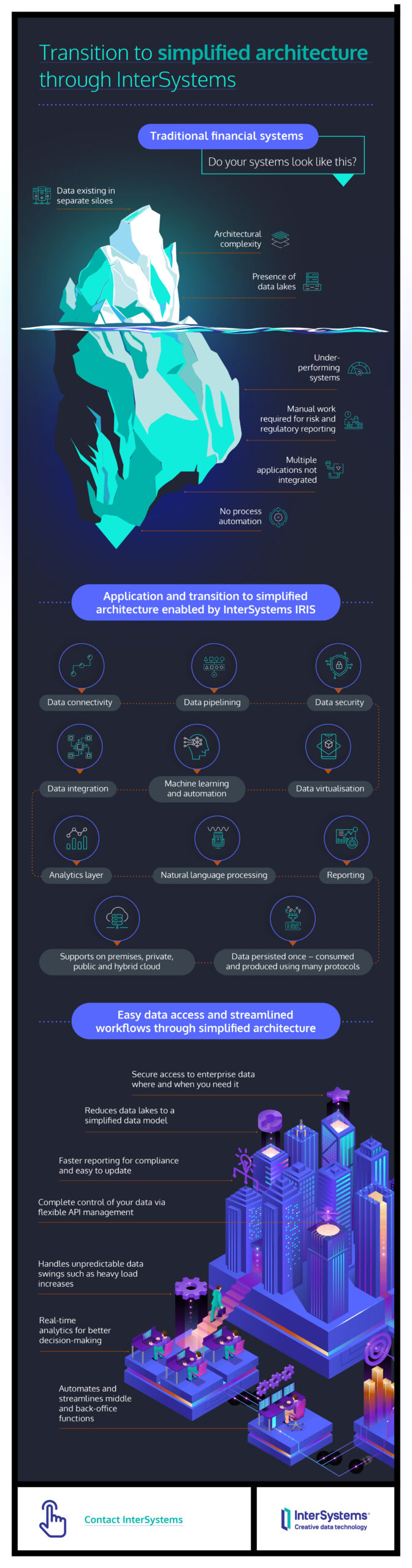 Transition to simplified architecture through InterSystems

Traditional financial systems

Do your systems look like this?

Data existing in separate siloes

Architectural complexity

Presence of data lakes

Under-performing systems

Manual work required for risk and regulatory reporting

Multiple applications not integrated

No process automation

Application and transition to simplified architecture enabled by InterSystems IRIS

Data connectivity

Data pipelining

Data security

Data integration

Machine learning and automation

Data virtualisation

Analytics layer

Natural language processing

Reporting

Supports on premises, private, public and hybrid cloud

Data persisted once – consumed and produced using many protocols

Easy data access and streamlined workflows through simplified architecture

Secure access to enterprise data where and when you need it

Reduces data lakes to a simplified data model

Faster reporting for compliance and easy to update

Complete control of your data via flexible API management

Handles unpredictable data swings such as heavy load increases

Real-time analytics for better decision-making

Automates and streamlines middle and back-office functions

Contact InterSystems

InterSystems
Creative data technology